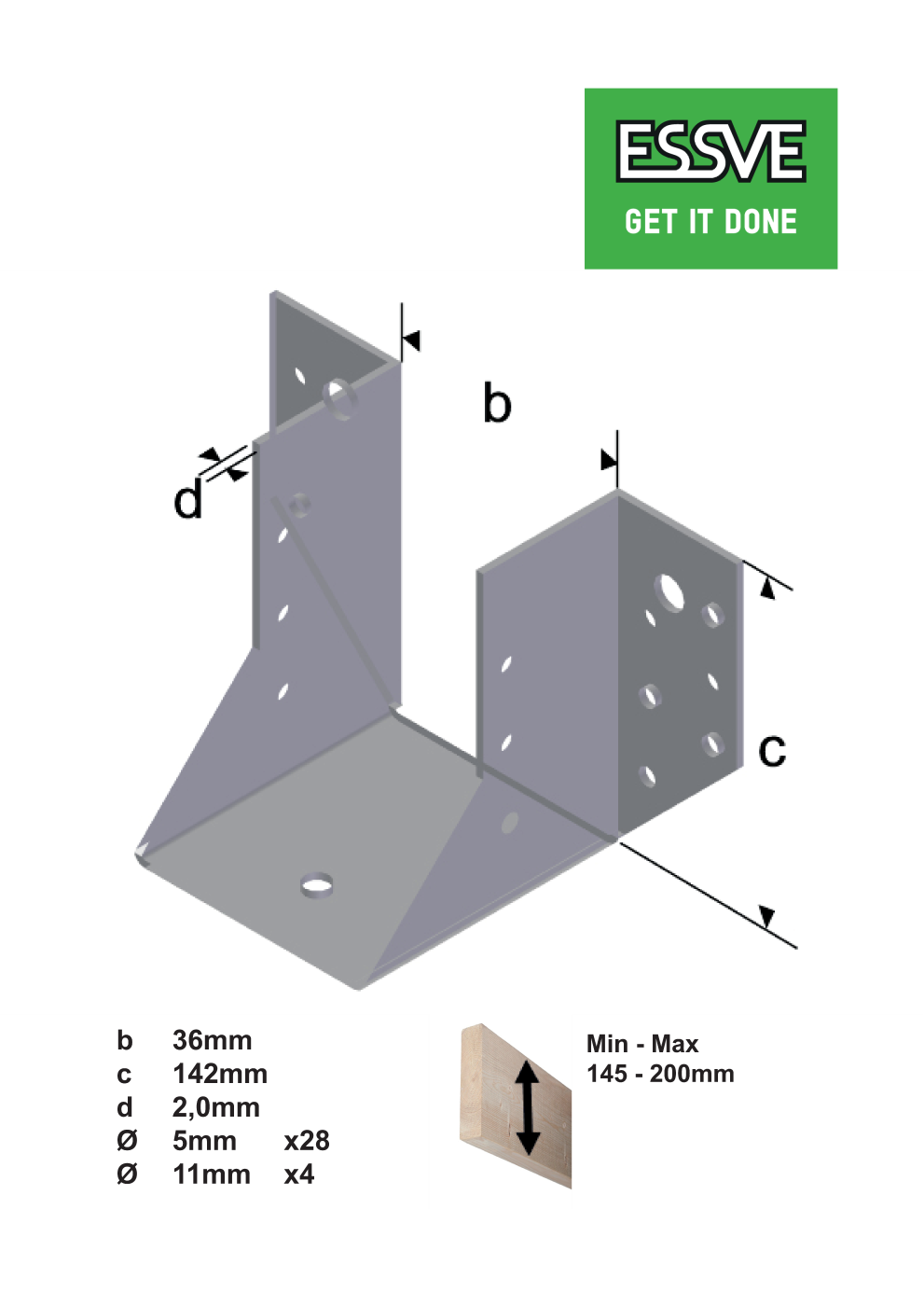 ESSVE
GET IT DONE

b

d

c

| b | 36mm | |
|---|---|---|
| c | 142mm | |
| d | 2,0mm | |
| Ø | 5mm | x28 |
| Ø | 11mm | x4 |

Min - Max
145 - 200mm